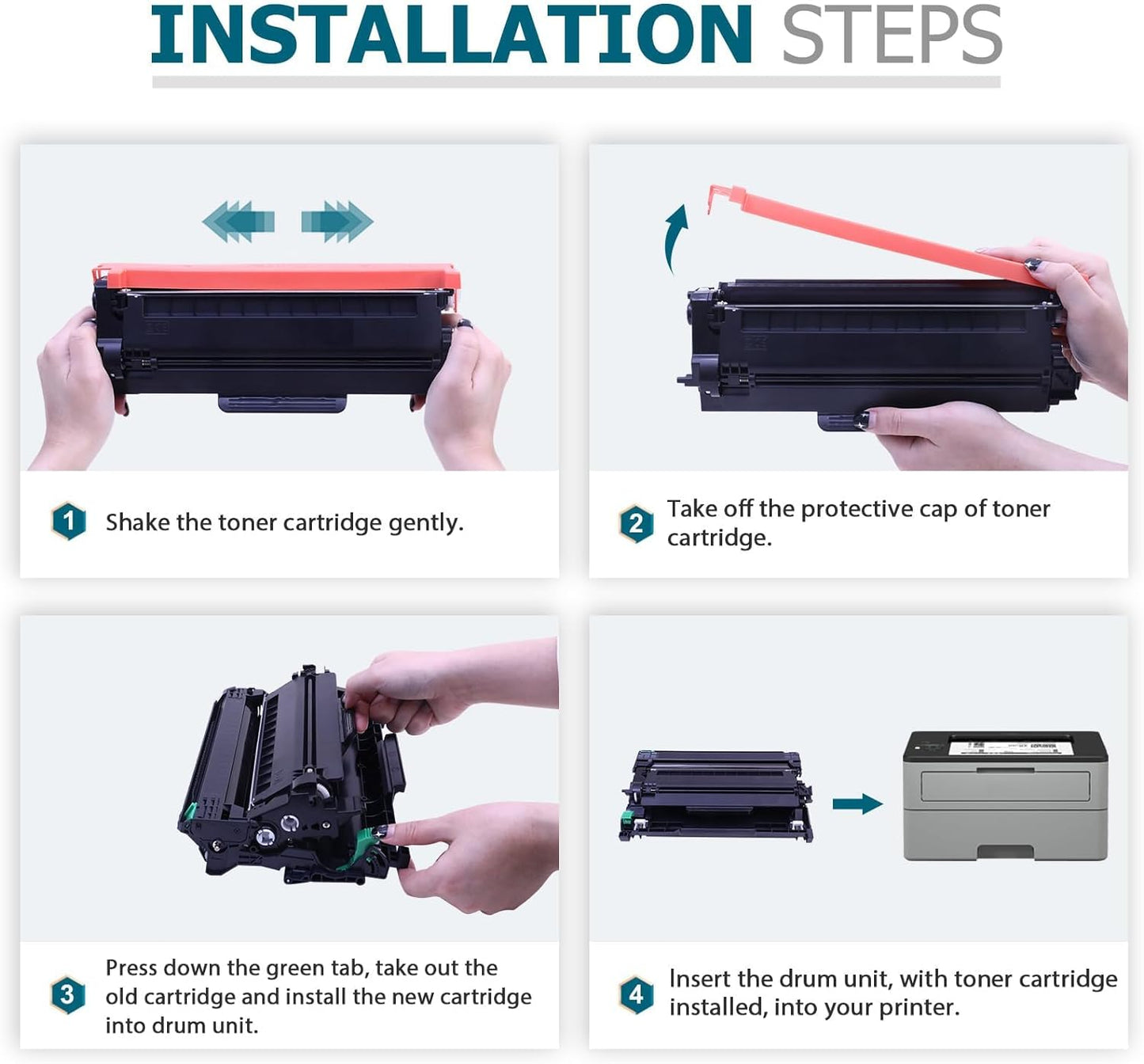 INSTALLATION STEPS

1 Shake the toner cartridge gently.

2 Take off the protective cap of toner cartridge.

3 Press down the green tab, take out the old cartridge and install the new cartridge into drum unit.

4 Insert the drum unit, with toner cartridge installed, into your printer.