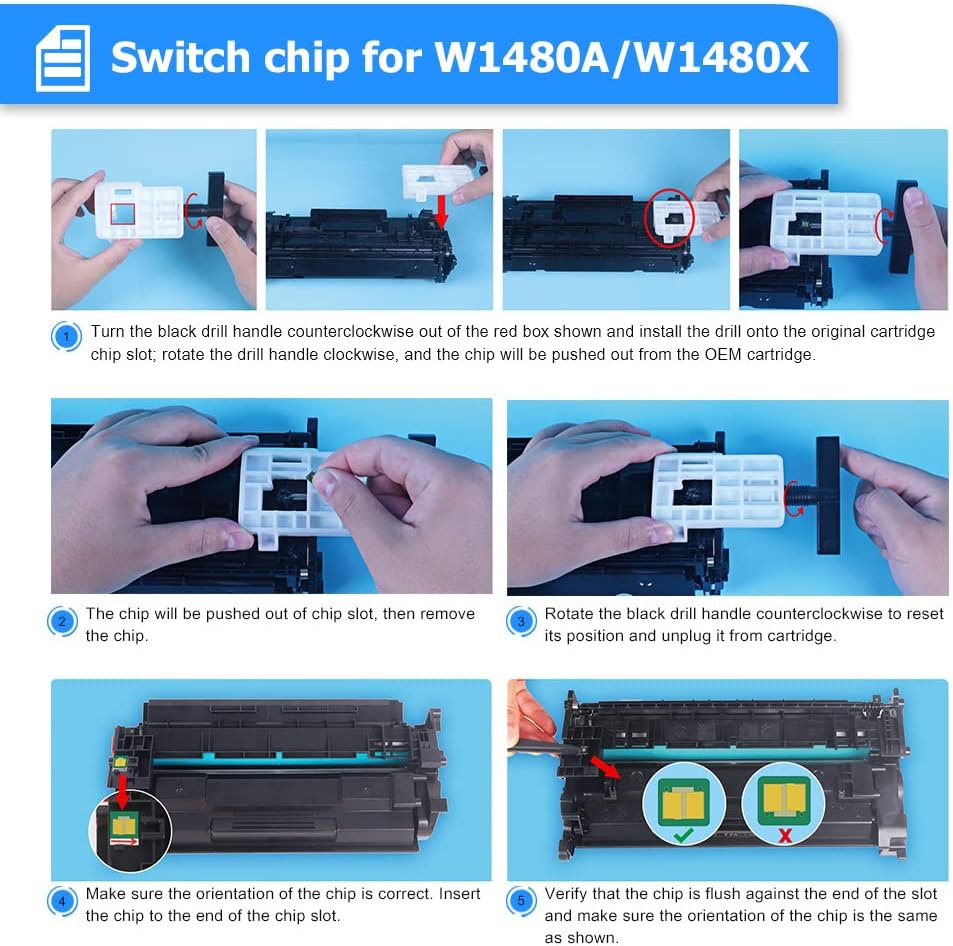 Switch chip for W1480A/W1480X

1 Turn the black drill handle counterclockwise out of the red box shown and install the drill onto the original cartridge chip slot; rotate the drill handle clockwise, and the chip will be pushed out from the OEM cartridge.

2 The chip will be pushed out of chip slot, then remove the chip.

3 Rotate the black drill handle counterclockwise to reset its position and unplug it from cartridge.

4 Make sure the orientation of the chip is correct. Insert the chip to the end of the chip slot.

5 Verify that the chip is flush against the end of the slot and make sure the orientation of the chip is the same as shown.