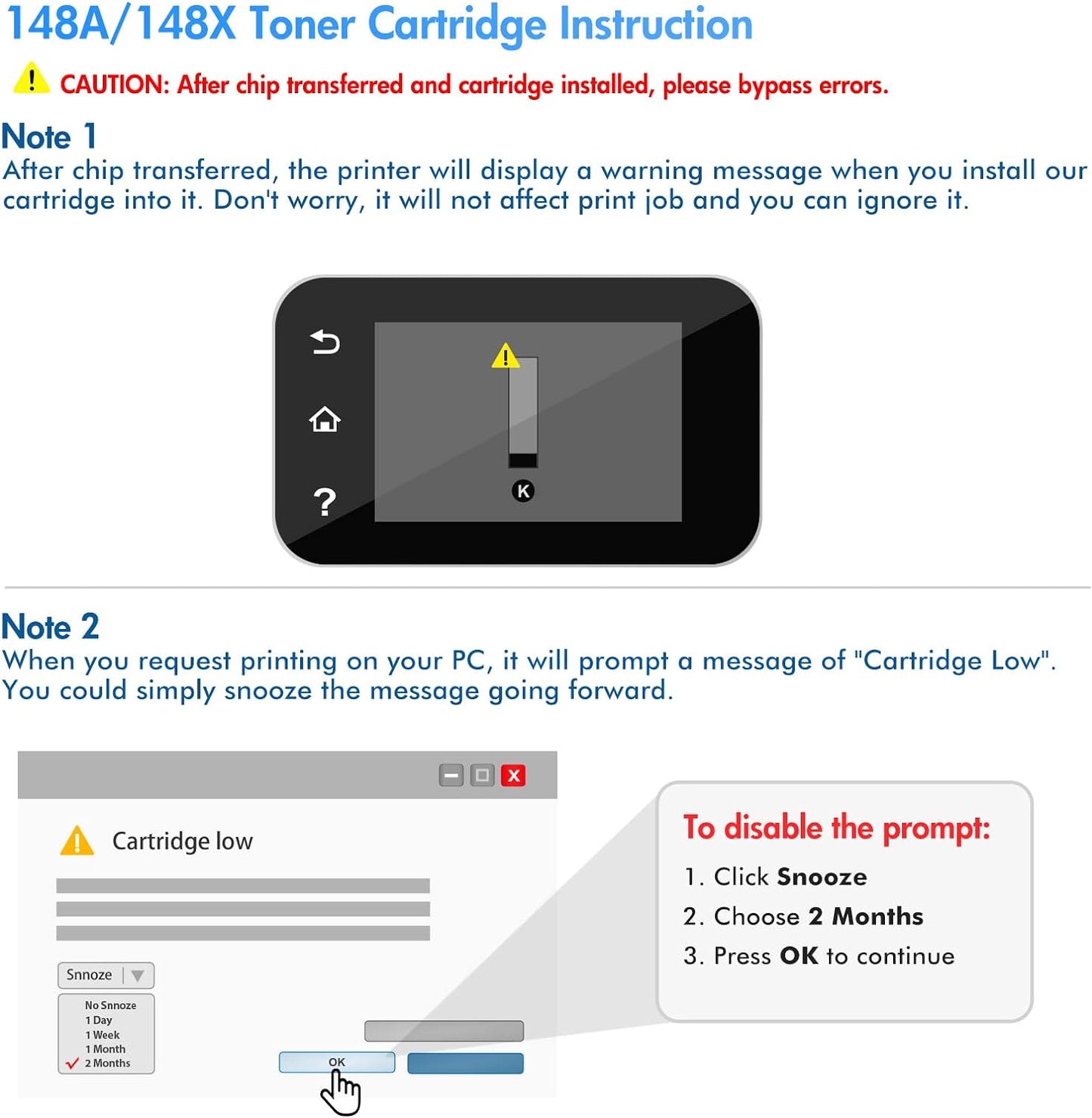 148A/148X Toner Cartridge Instruction

CAUTION: After chip transferred and cartridge installed, please bypass errors.

Note 1
After chip transferred, the printer will display a warning message when you install our cartridge into it. Don't worry, it will not affect print job and you can ignore it.

?

K

Note 2
When you request printing on your PC, it will prompt a message of "Cartridge Low". You could simply snooze the message going forward.

X

Cartridge low

Snnoze

No Snnoze
1 Day
1 Week
1 Month
2 Months

OK

To disable the prompt:
1. Click Snooze
2. Choose 2 Months
3. Press OK to continue